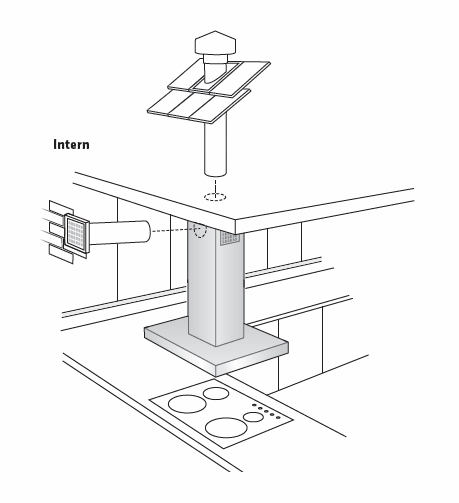 Intern